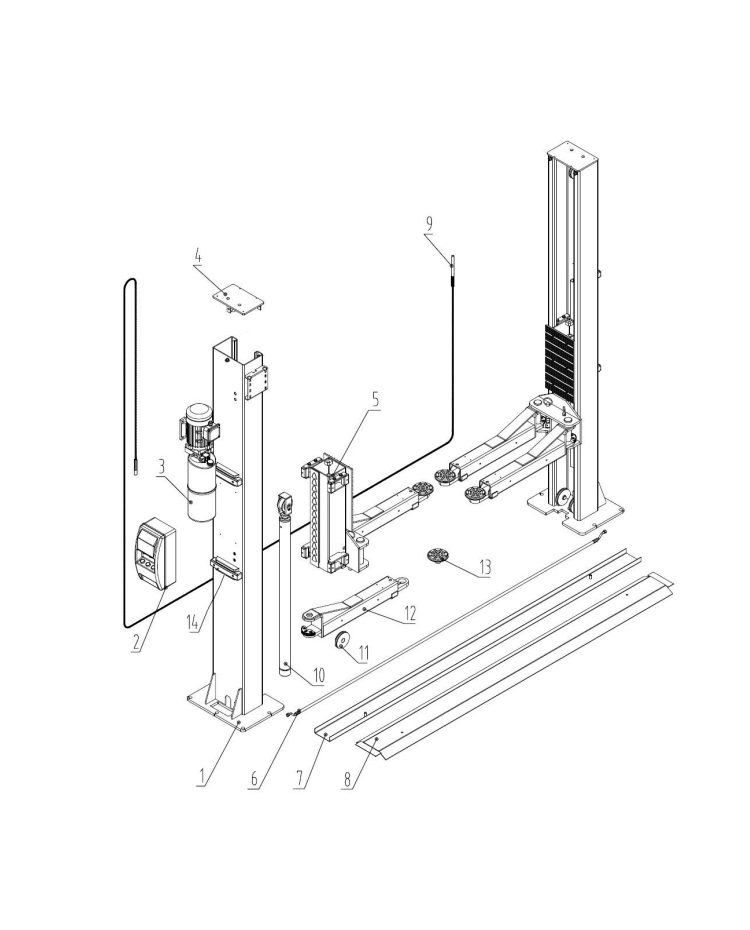 9
4
5
3
13
2
14
12
11
10
1
6
7
8